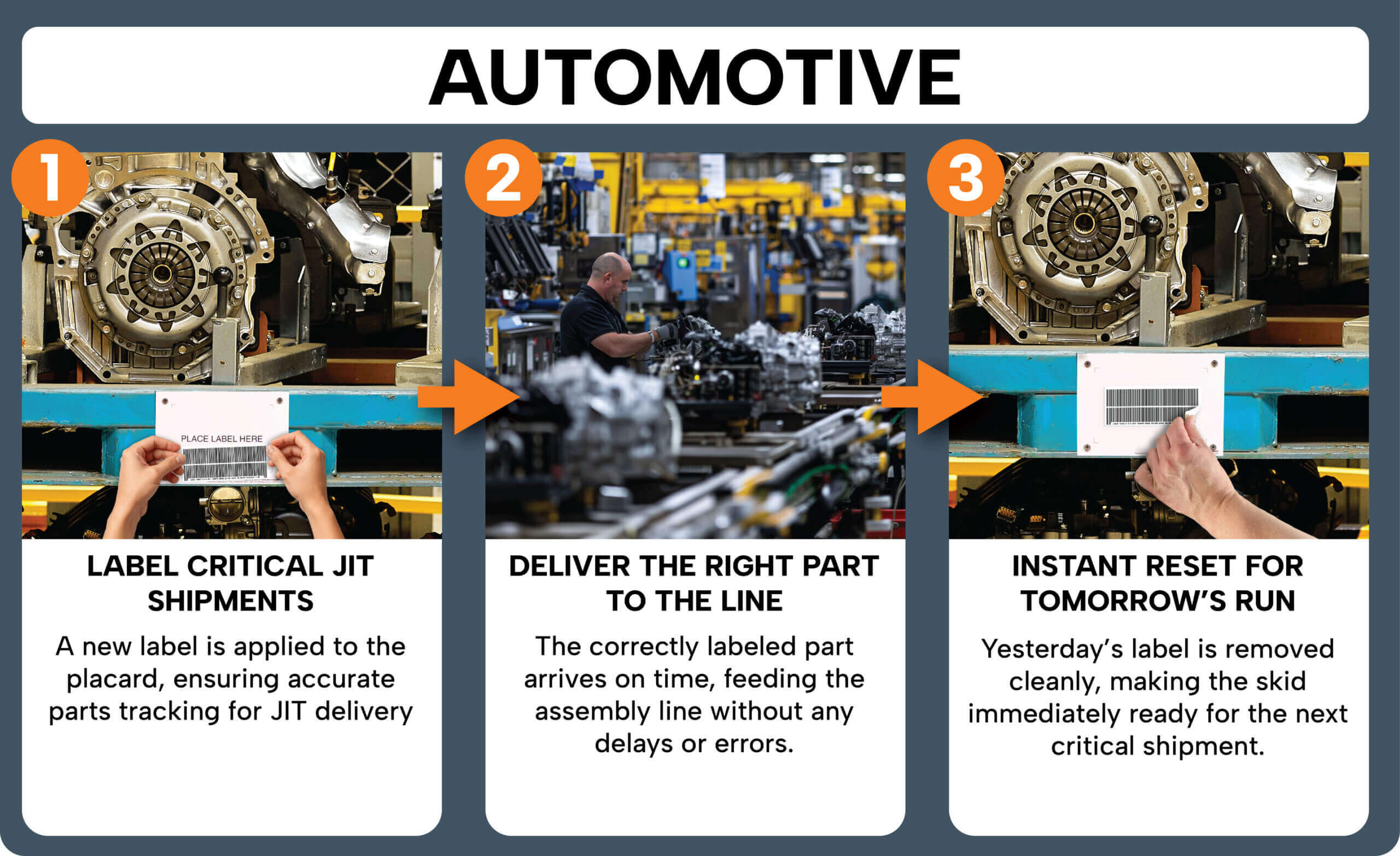 AUTOMOTIVE

1

PLACE LABEL HERE

LABEL CRITICAL JIT SHIPMENTS

A new label is applied to the placard, ensuring accurate parts tracking for JIT delivery

2

DELIVER THE RIGHT PART TO THE LINE

The correctly labeled part arrives on time, feeding the assembly line without any delays or errors.

3

INSTANT RESET FOR TOMORROW'S RUN

Yesterday's label is removed cleanly, making the skid immediately ready for the next critical shipment.